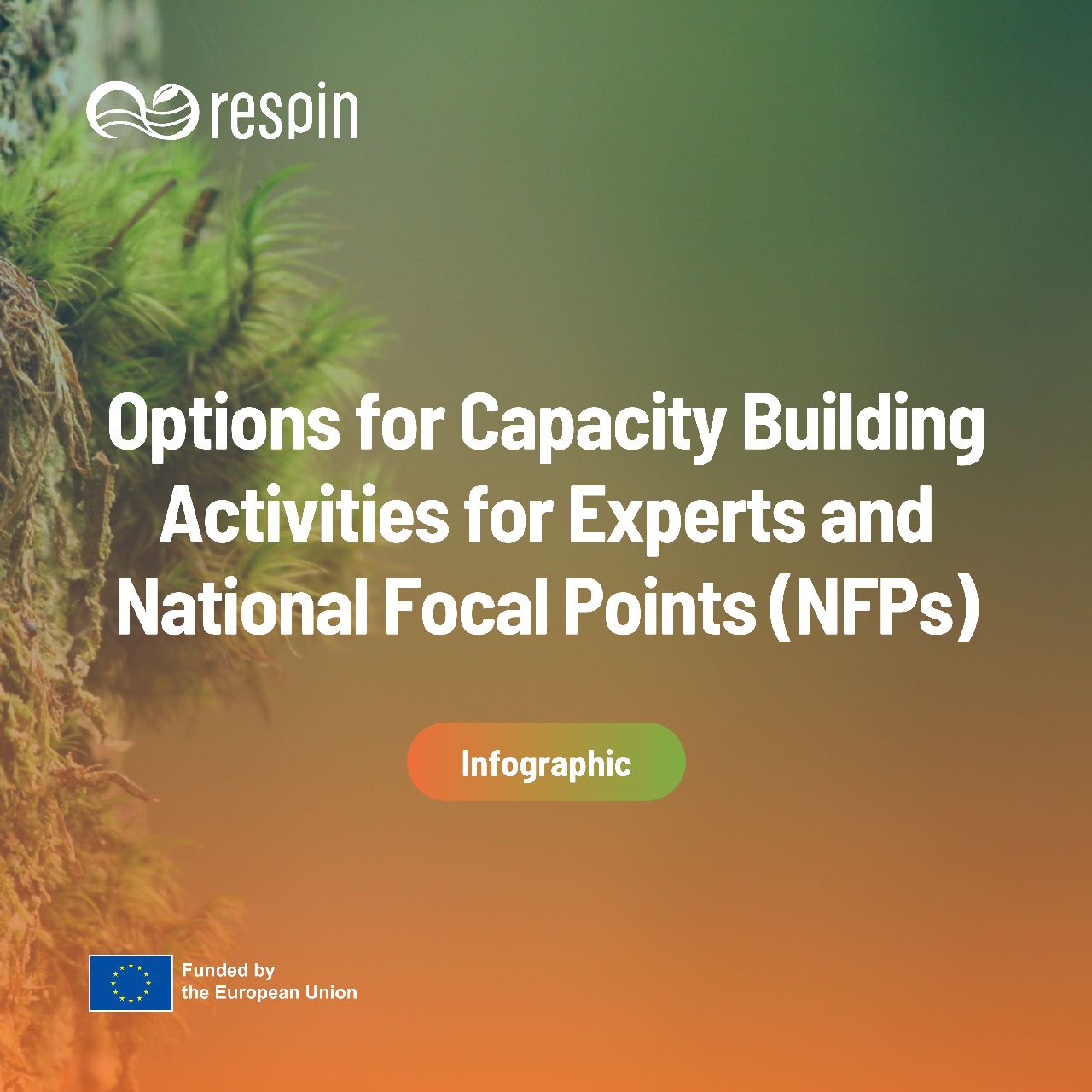 respin

Options for Capacity Building Activities for Experts and National Focal Points (NFPs)

Infographic

Funded by the European Union